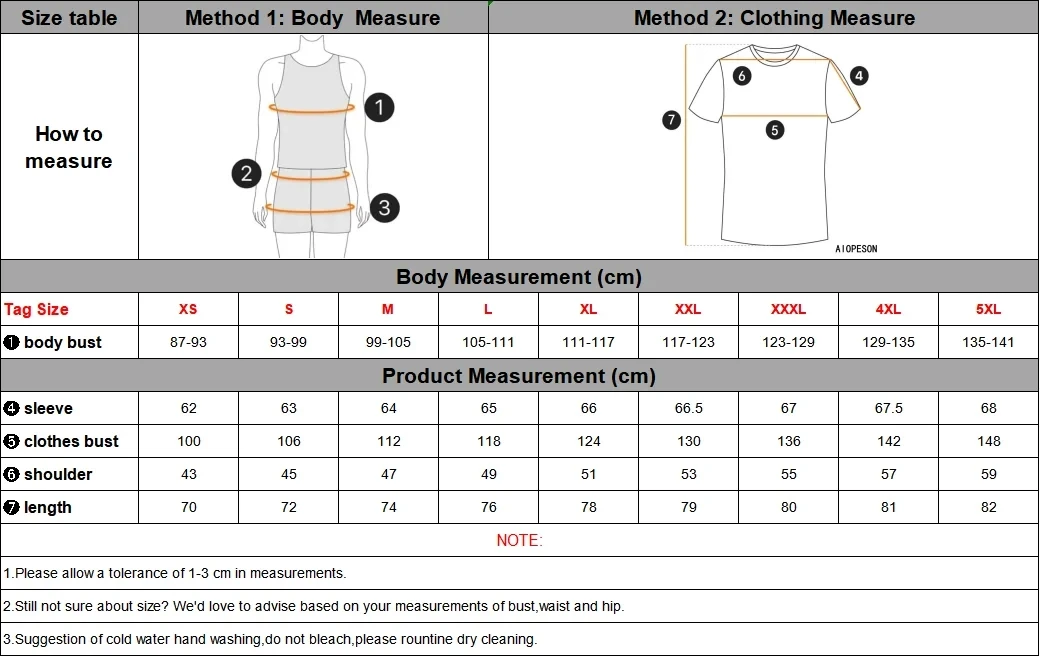 | Size table | Method 1: Body Measure | Method 2: Clothing Measure |
|---|---|---|
| How to measure | 1 2 3 | 6 4 7 5 AIOPESON |

Body Measurement (cm)

| Tag Size | XS | S | M | L | XL | XXL | XXXL | 4XL | 5XL |
|---|---|---|---|---|---|---|---|---|---|
| ❶ body bust | 87-93 | 93-99 | 99-105 | 105-111 | 111-117 | 117-123 | 123-129 | 129-135 | 135-141 |

Product Measurement (cm)

| | | | | | | | | | |
|---|---|---|---|---|---|---|---|---|---|
| ❹ sleeve | 62 | 63 | 64 | 65 | 66 | 66.5 | 67 | 67.5 | 68 |
| ❺ clothes bust | 100 | 106 | 112 | 118 | 124 | 130 | 136 | 142 | 148 |
| ❻ shoulder | 43 | 45 | 47 | 49 | 51 | 53 | 55 | 57 | 59 |
| ❼ length | 70 | 72 | 74 | 76 | 78 | 79 | 80 | 81 | 82 |

NOTE:

1.Please allow a tolerance of 1-3 cm in measurements.

2.Still not sure about size? We'd love to advise based on your measurements of bust,waist and hip.

3.Suggestion of cold water hand washing,do not bleach,please rountine dry cleaning.